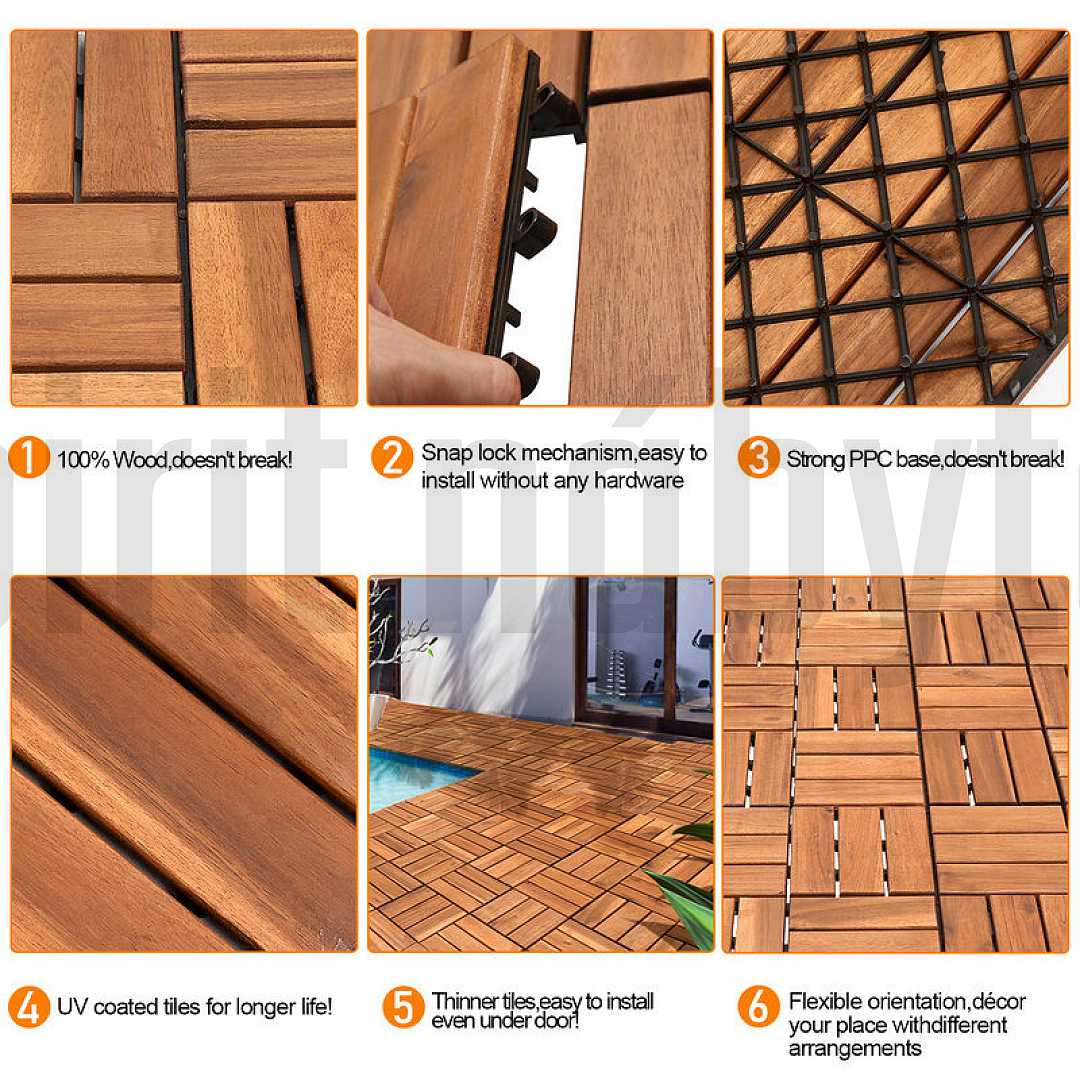 1 100% Wood,doesn't break!

2 Snap lock mechanism,easy to install without any hardware

3 Strong PPC base,doesn't break!

4 UV coated tiles for longer life!

5 Thinner tiles,easy to install even under door!

6 Flexible orientation,décor your place withdifferent arrangements