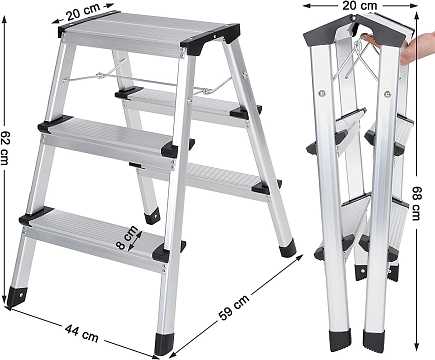 20 cm
62 cm
8 cm
44 cm
59 cm
20 cm
68 cm